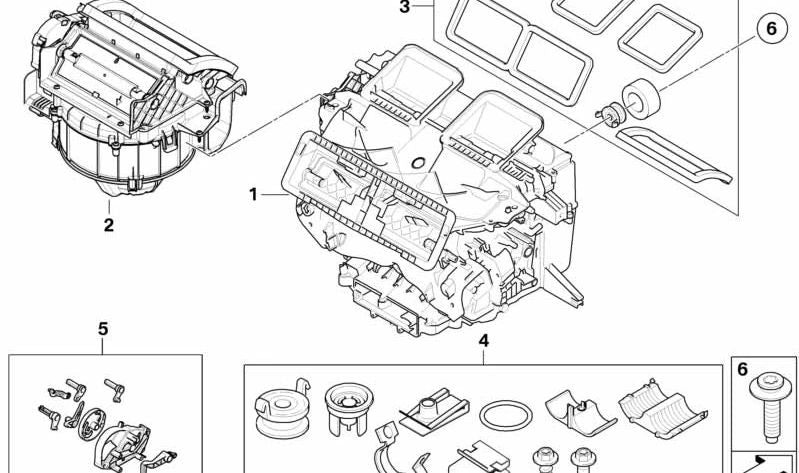 3
6
1
2
5
4
6