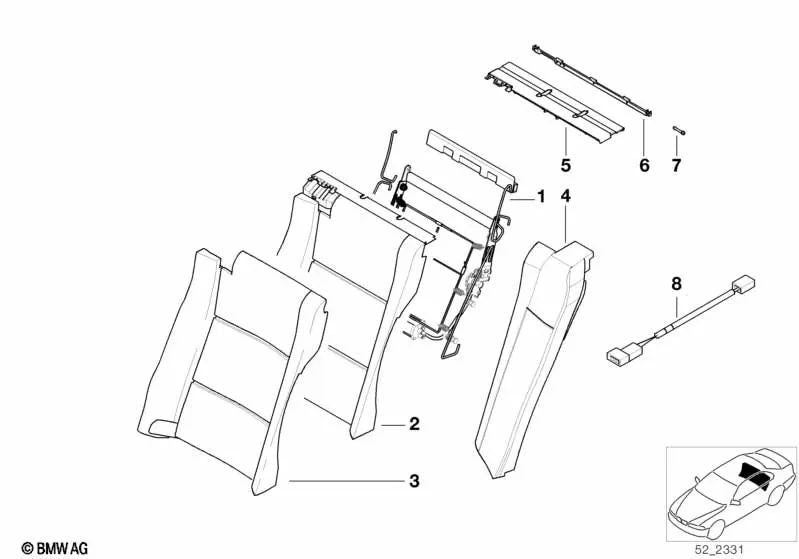 5
6
7
1
4
8
2
3
© BMW AG
52_2331