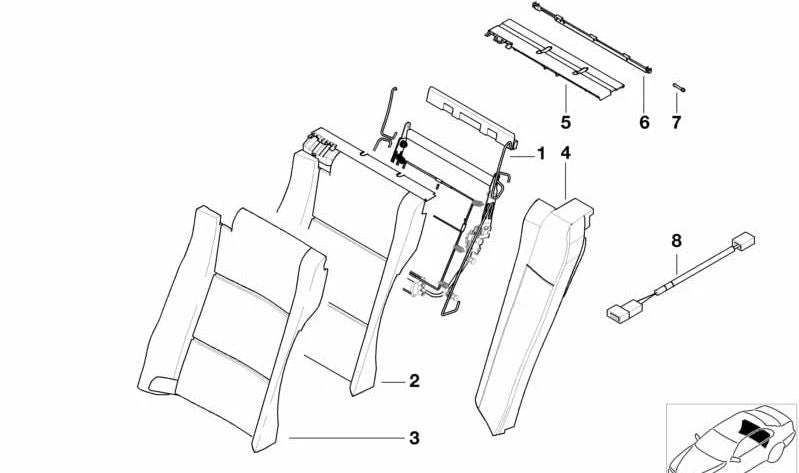 5
6
7
1
4
8
2
3