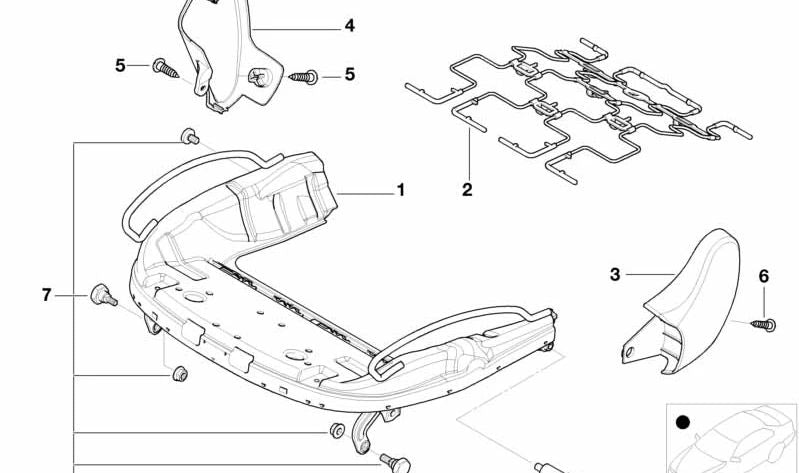 4
5
5
1
2
3
6
7