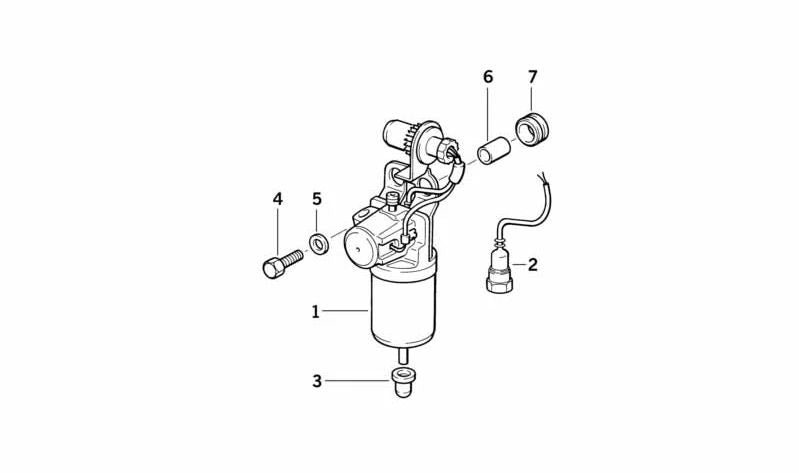 6
7
4
5
2
1
3