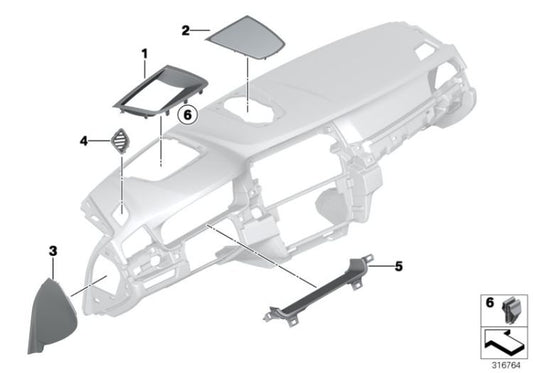 2
1
6
4
3
5
6
316764