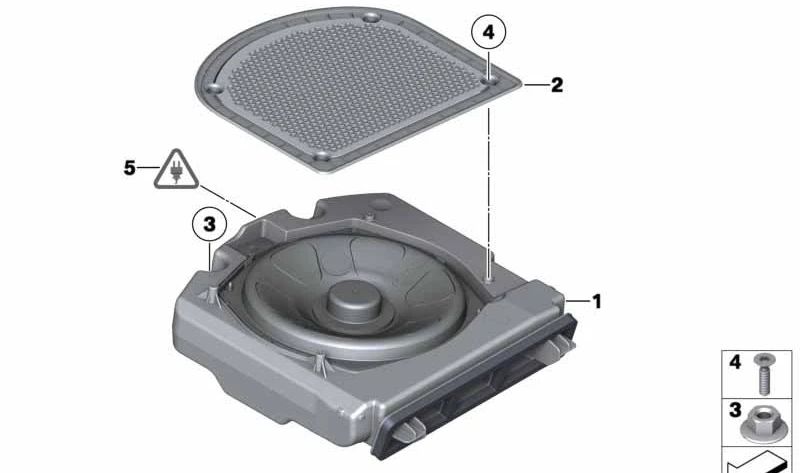 4
2
5
3
1
4
3