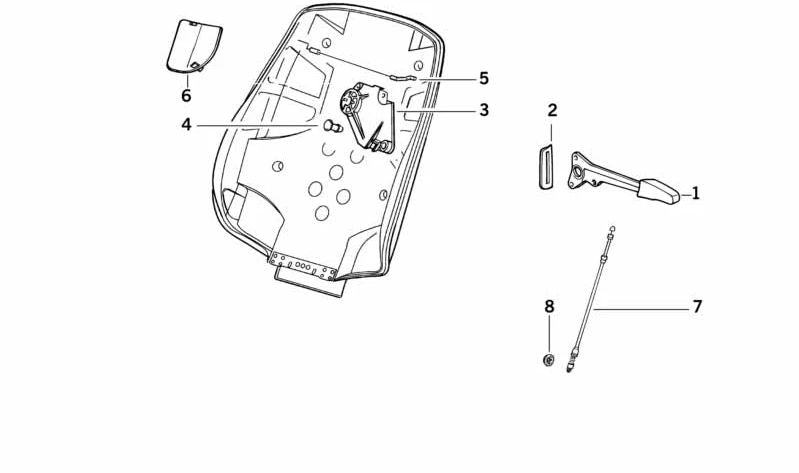 6
5
3
4
2
1
8
7