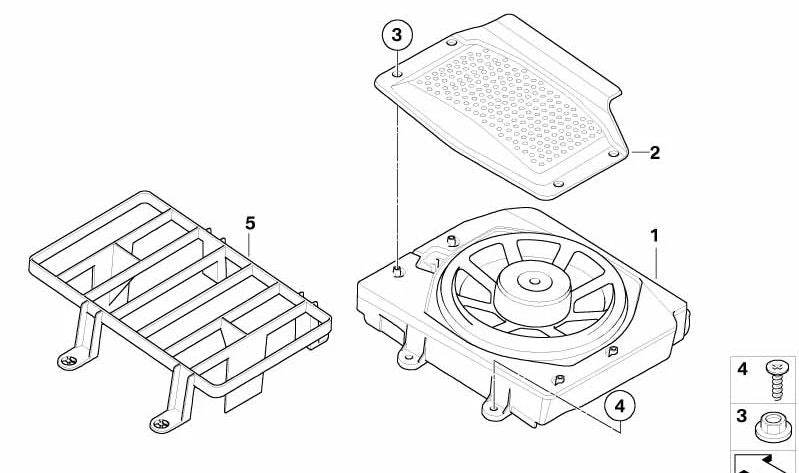 3
2
5
1
4
4
3