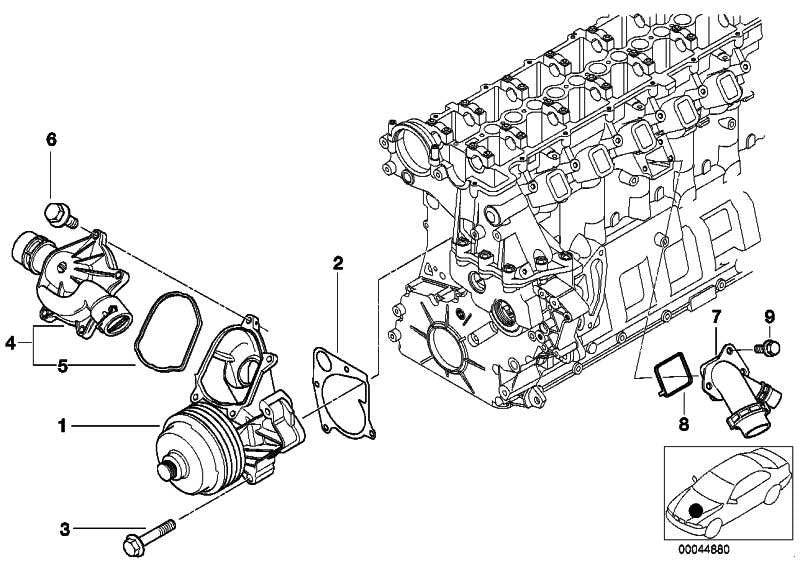 6
2
4
5
1
3
7
9
8
00044880