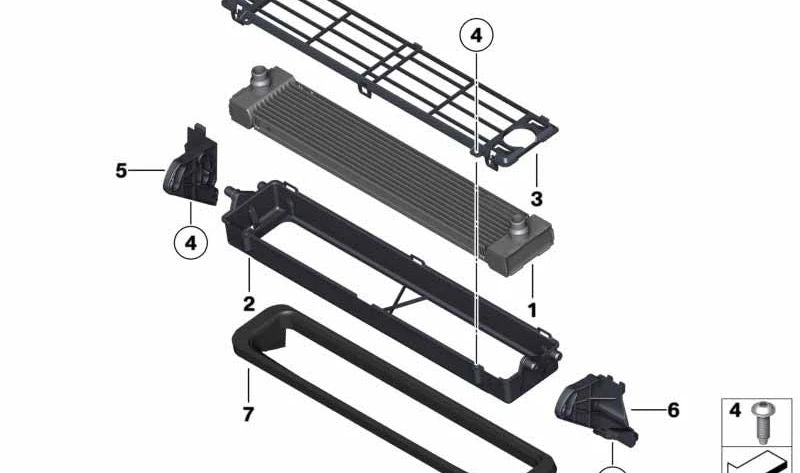 4
5
3
4
2
1
7
6
4