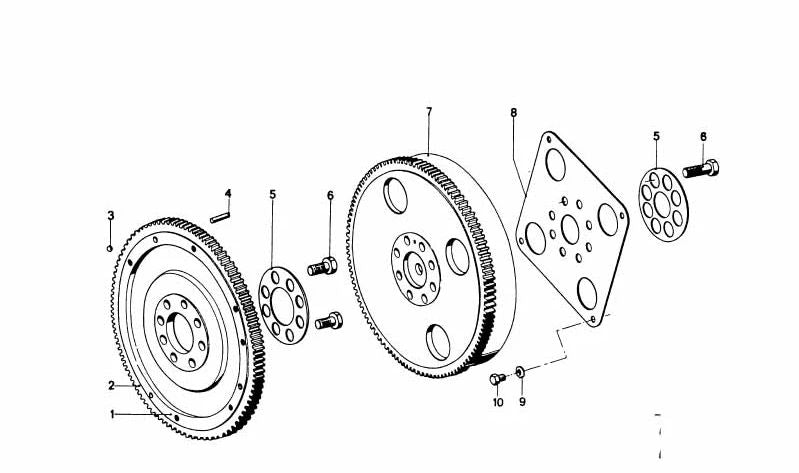 7
8
5
6
4
5
6
3
2
1
10
9