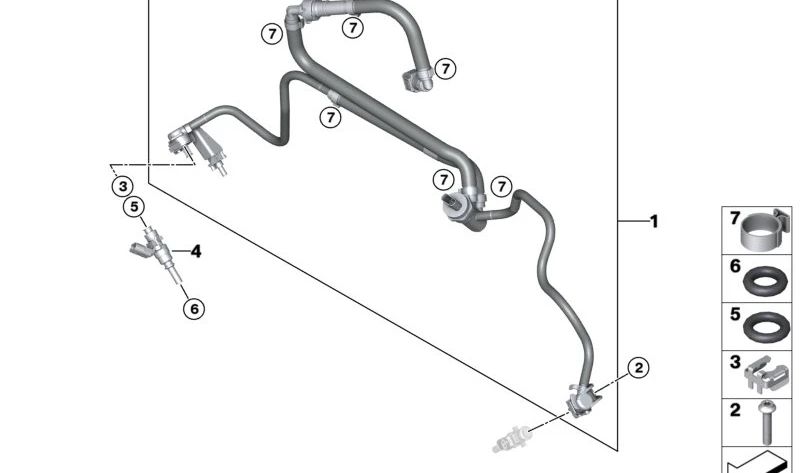 7
7
7
7
7
7
3
5
4
6
1
2
7
6
5
3
2