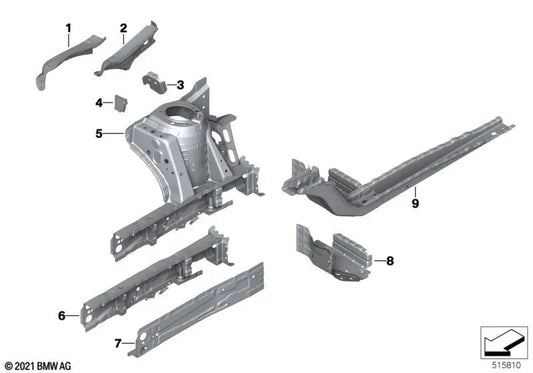 1
2
3
4
5
9
8
6
7
© 2021 BMW AG
515810