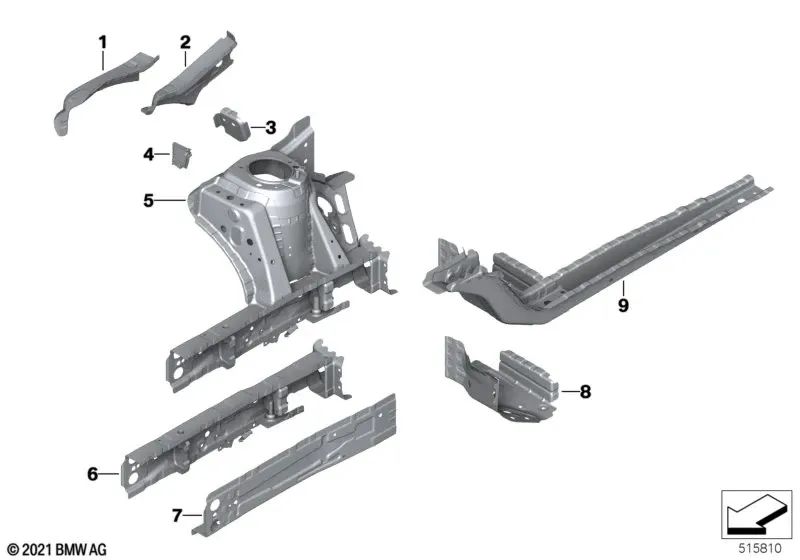 1
2
3
4
5
9
8
6
7
© 2021 BMW AG
515810