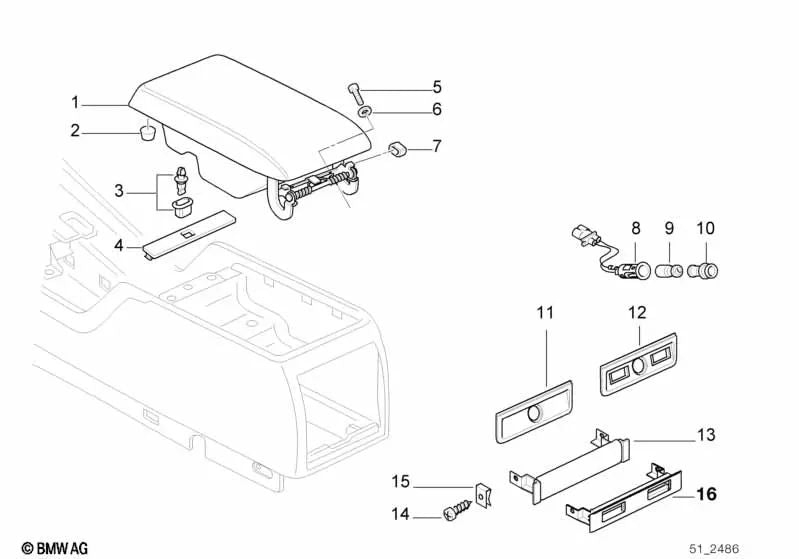 1
2
3
4
5
6
7
8
9
10
11
12
13
15
14
16
© BMW AG
51_2486