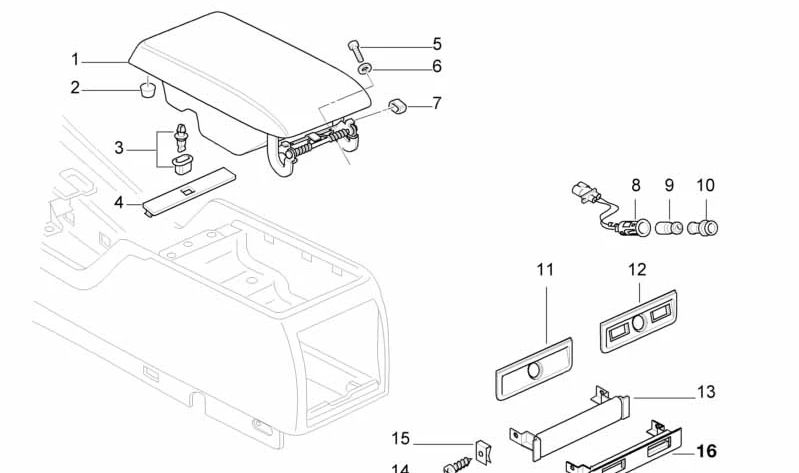 1
2
3
4
5
6
7
8
9
10
11
12
13
15
16
14