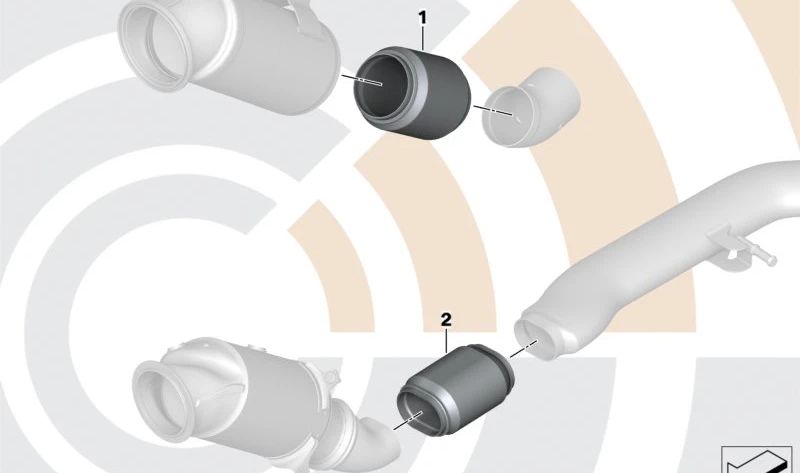 1

2