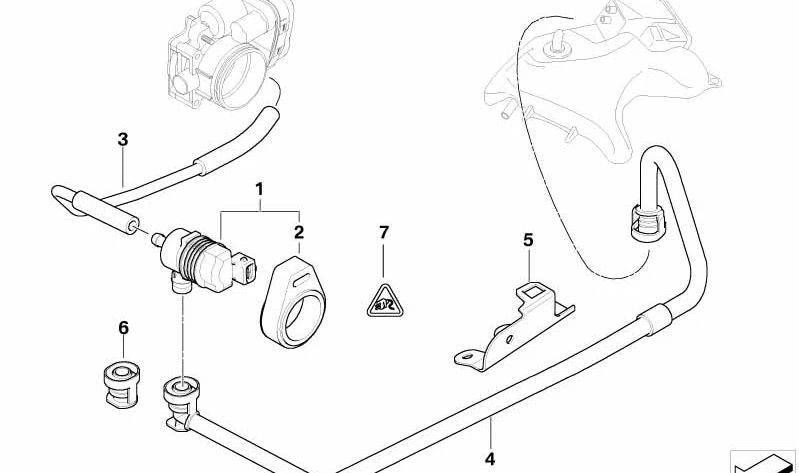 3
1
2
7
5
6
4