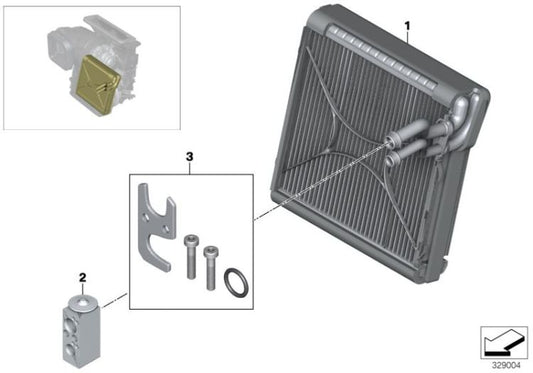 1
3
2
329004