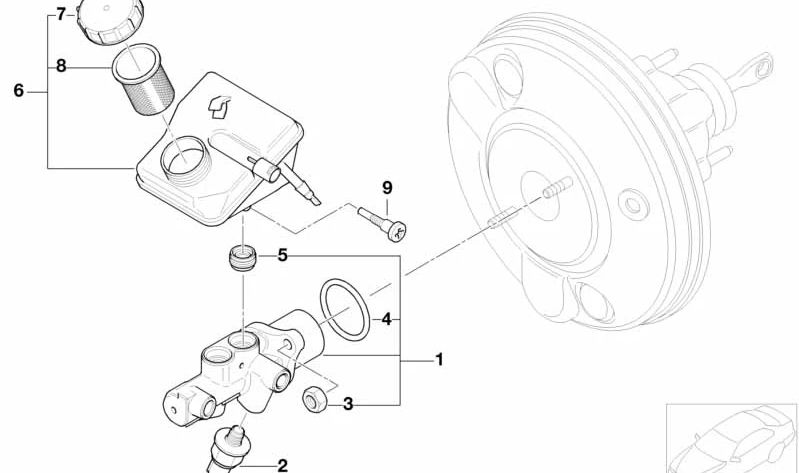 7
8
6
9
5
4
1
3
2