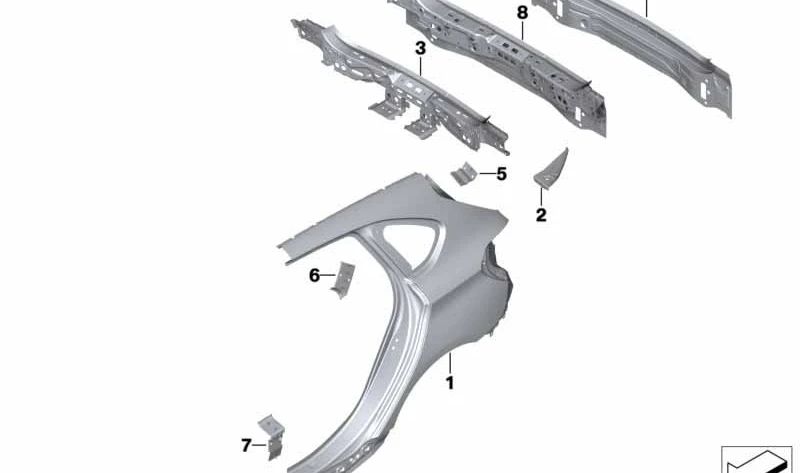 8
3
5
2
6
1
7