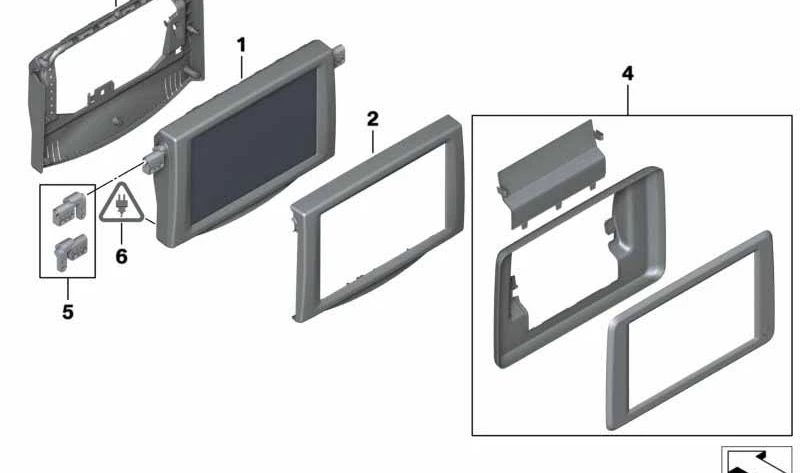 1
2
4
6
5