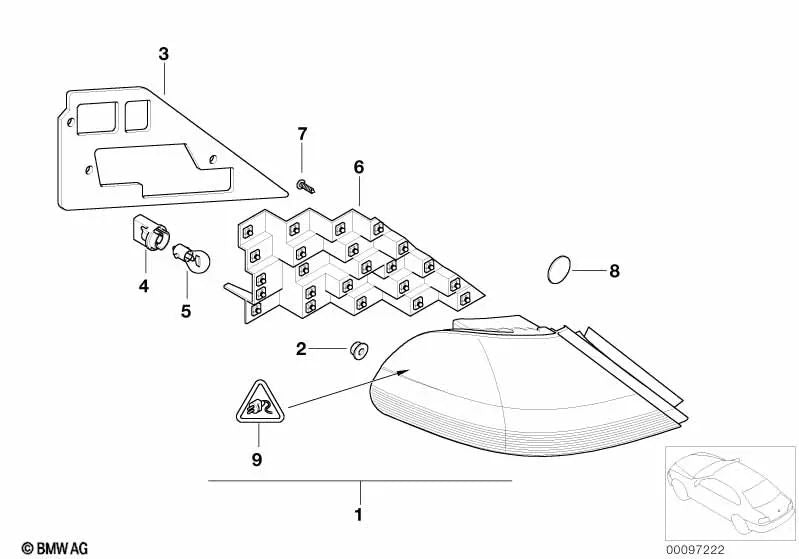 3

7

6

4

5

8

2

9

1

© BMW AG

00097222