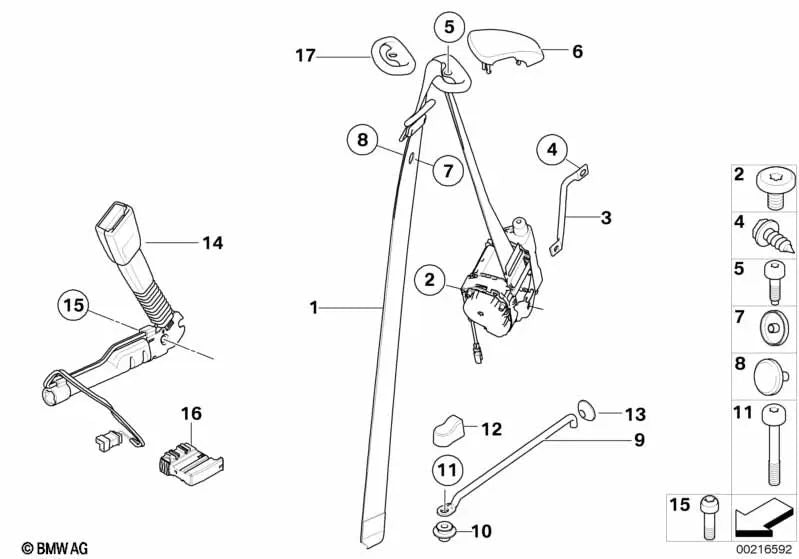 17
5
6
8
7
4
3
14
2
15
1
16
12
13
9
11
10
2
4
5
7
8
11
15
© BMW AG
00216592