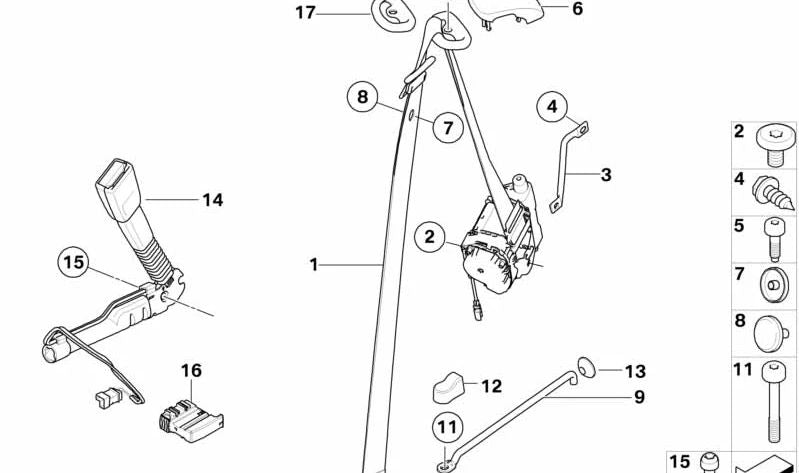 17
6
8
7
4
3
14
2
15
1
16
12
13
9
11
2
4
5
7
8
11
15