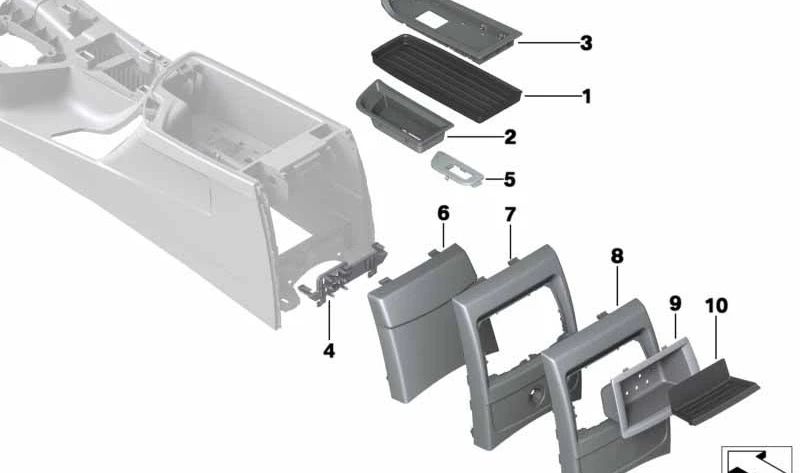 3
1
2
5
6
7
8
9
10
4