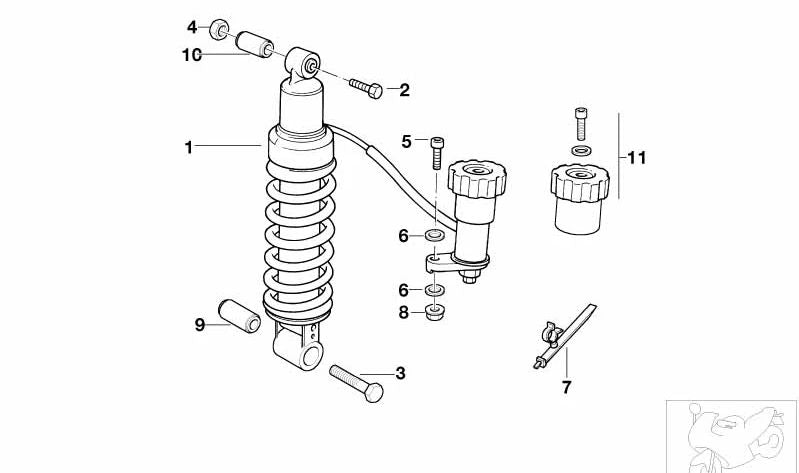 4
10
2
1
5
11
6
6
8
9
3
7