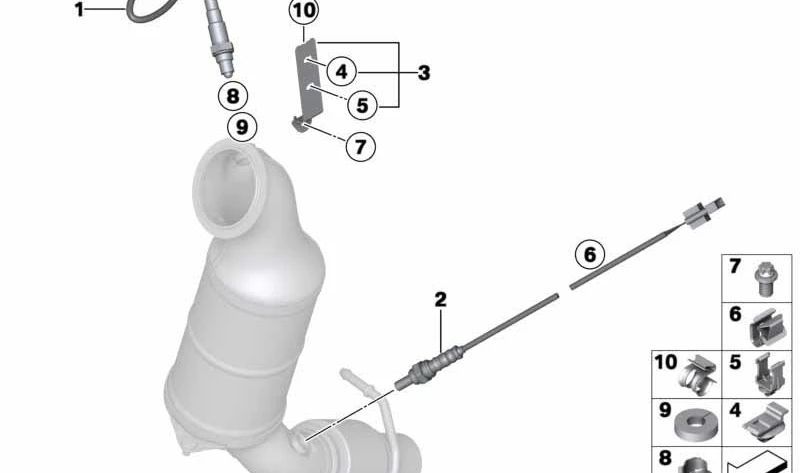 1
10
4
3
5
8
9
7
6
2
7
6
10
5
9
4
8