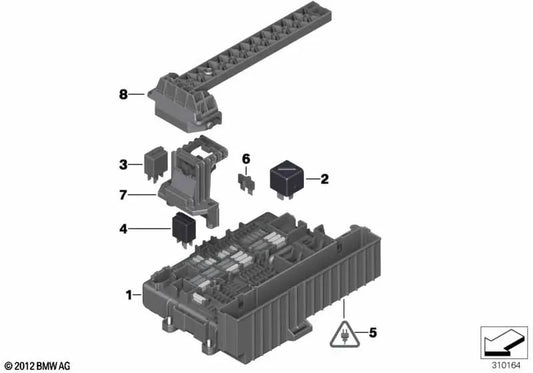 8
3
6
2
7
4
1
5
© 2012 BMW AG
310164