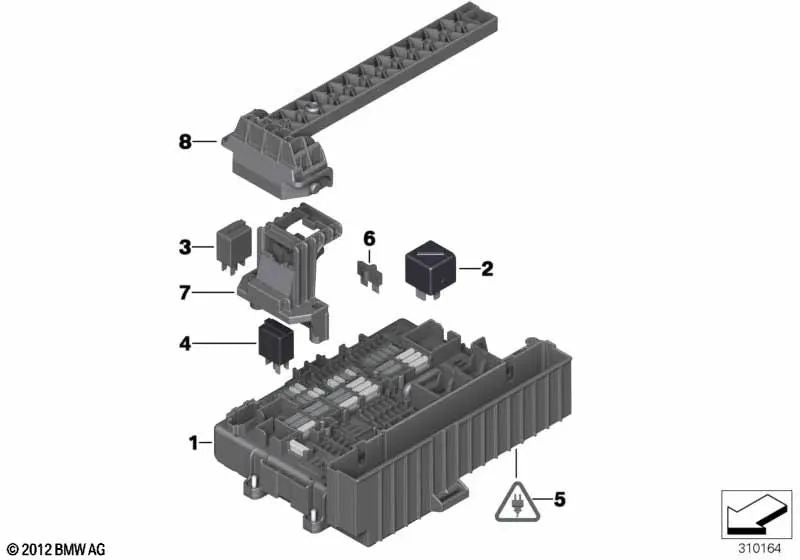 8
3
6
2
7
4
1
5
© 2012 BMW AG
310164