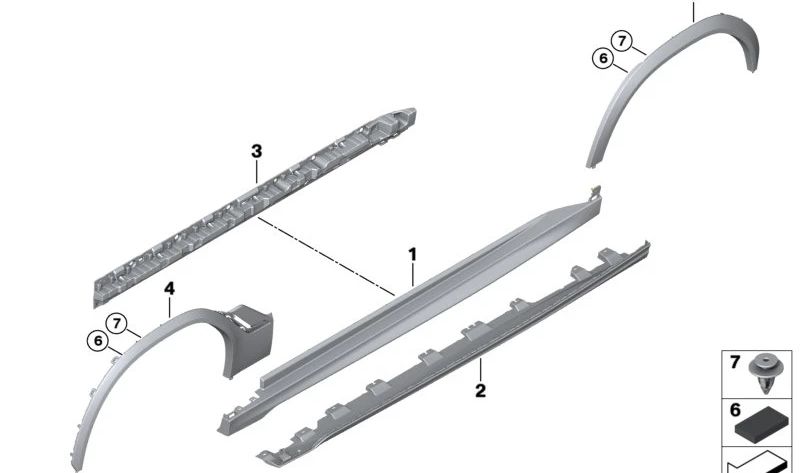 7
6
3
1
4
7
6
2
7
6