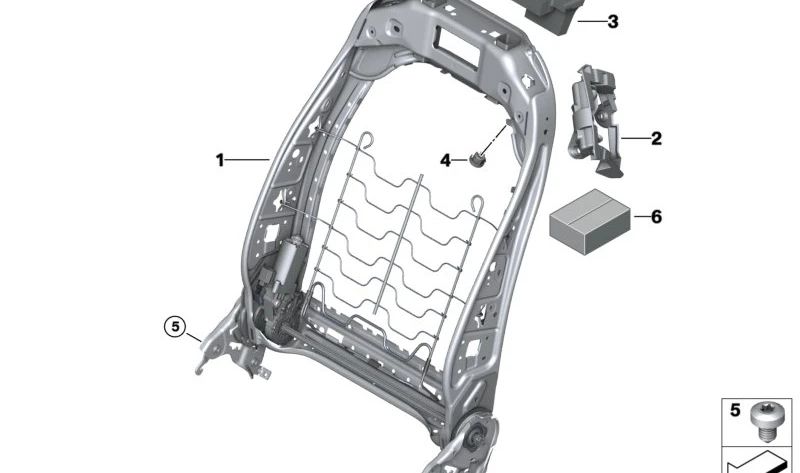 3
2
1
4
6
5
5