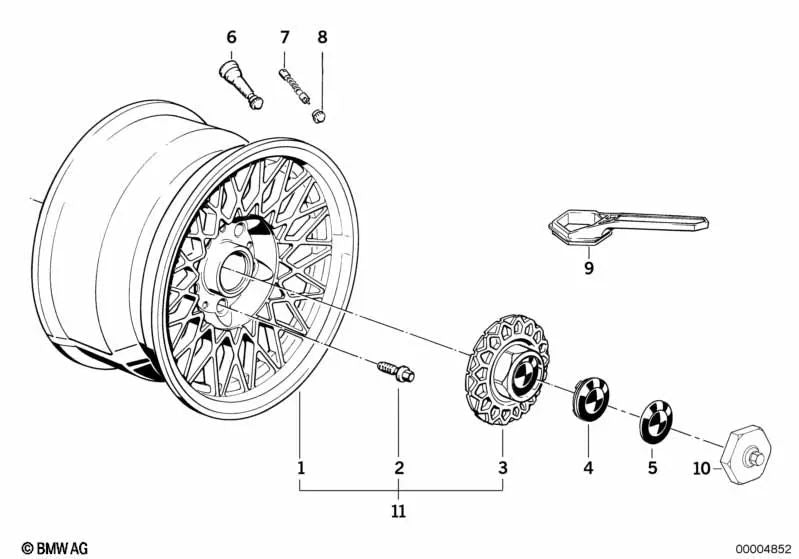 6
7
8
9
1
2
3
4
5
10
11
© BMW AG
00004852