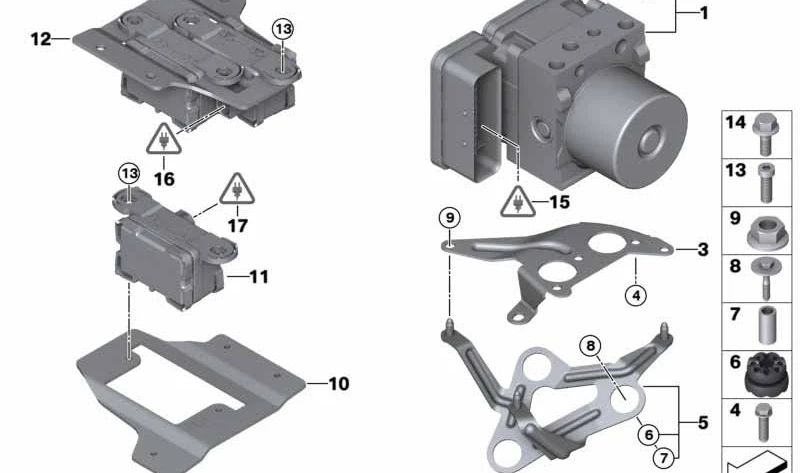 12
13
16
13
17
11
10
1
15
9
3
4
8
5
6
7
14
13
9
8
7
6
4