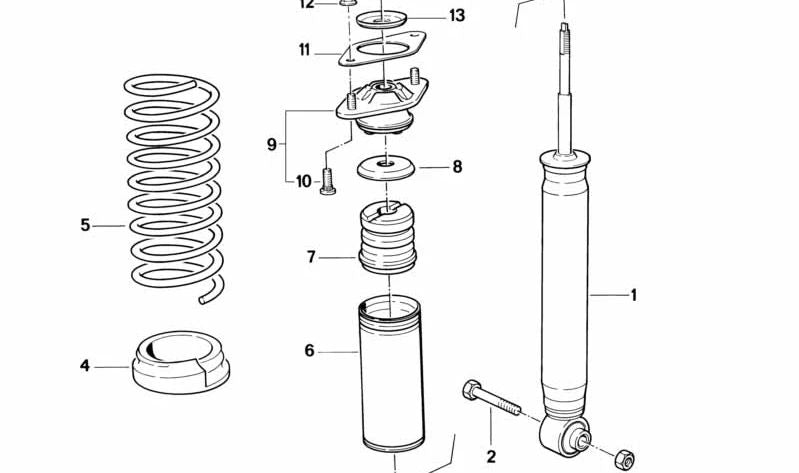 12
13
11
9
10
8
5
7
1
4
6
2