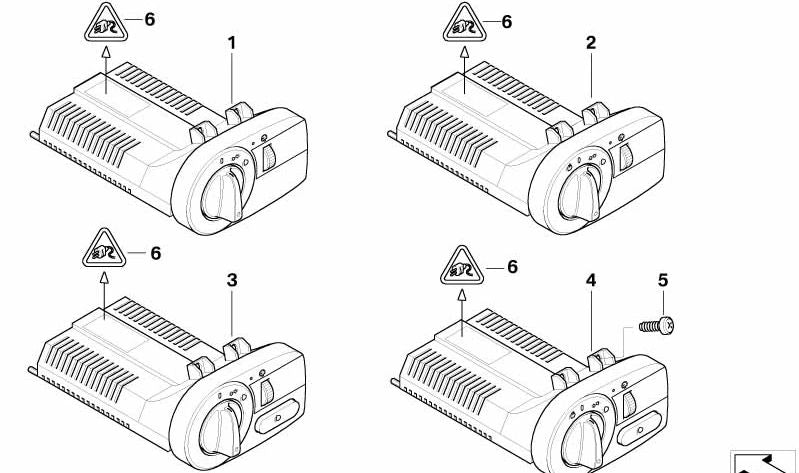 6
1
6
2
6
3
6
4
5