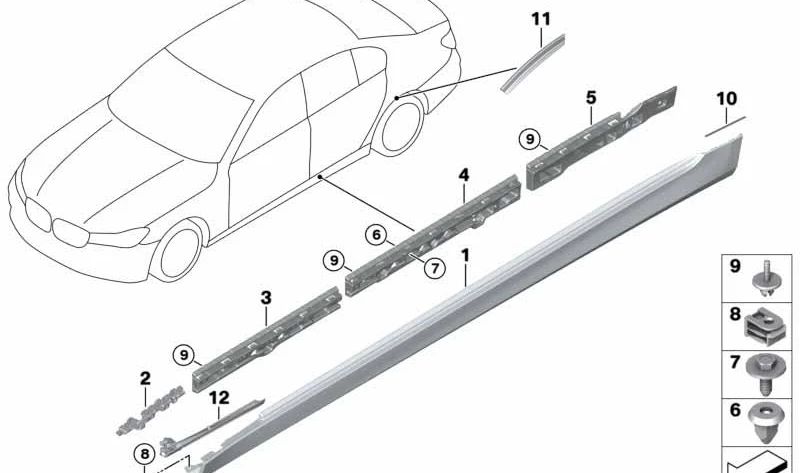 11
5
10
9
4
6
9
7
1
3
9
2
12
8
9
8
7
6