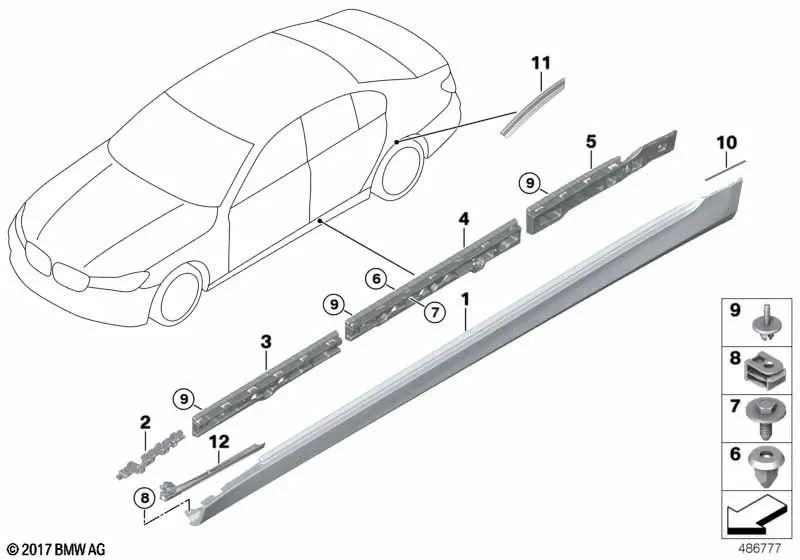 11
5
10
9
4
6
9
7
1
3
9
2
12
8
9
8
7
6
© 2017 BMW AG
486777