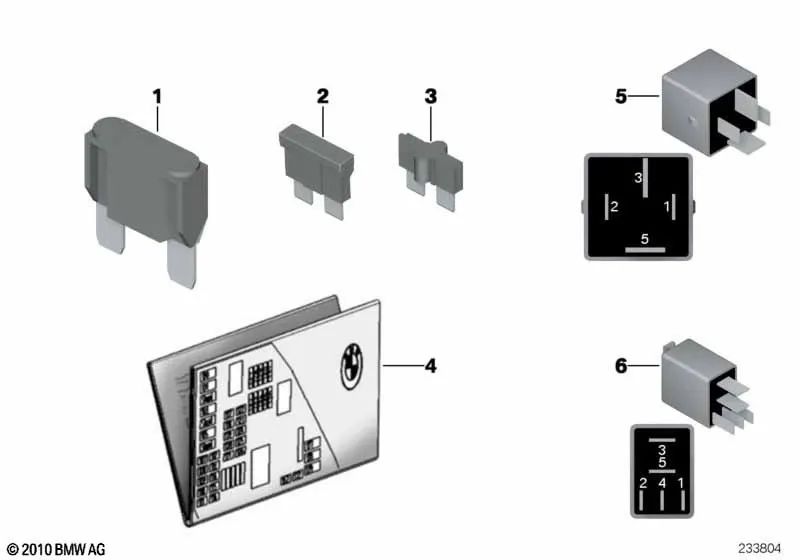 1
2
3
5
3
2
1
5
4
6
3
5
2 4 1

© 2010 BMW AG
233804