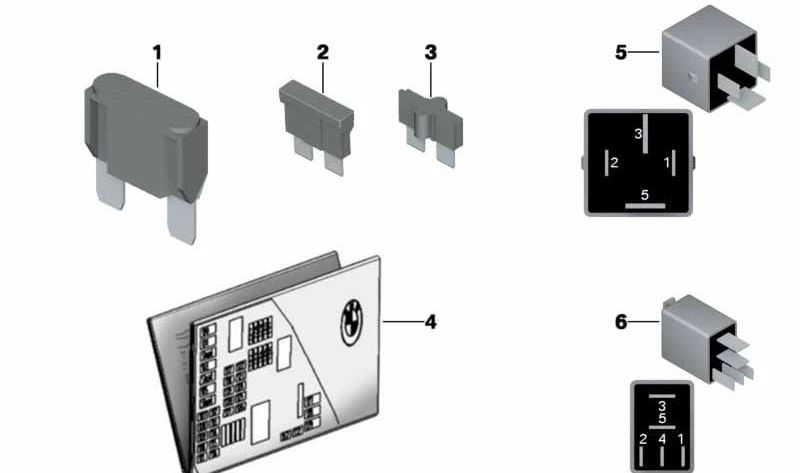 1
2
3
5
3
2
1
5
4
6
3
5
2
4
1