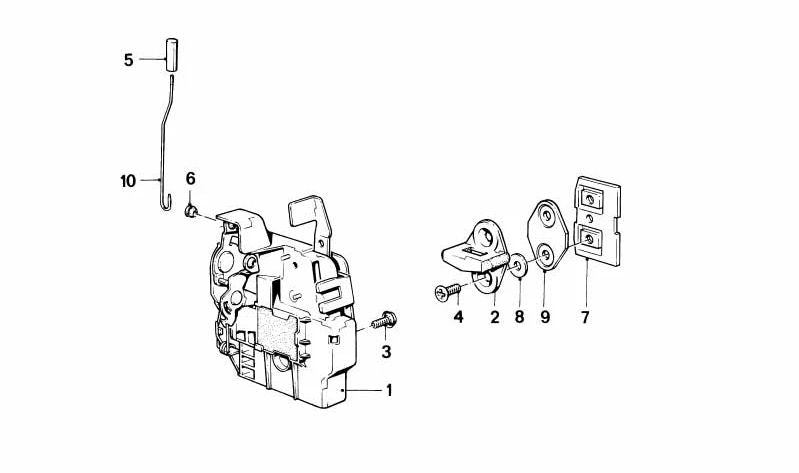 5

10

6

4

2

8

9

7

3

1