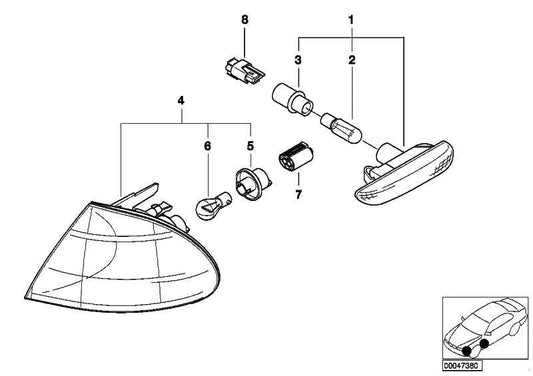 8
1
3
2
4
6
5
7
00047380