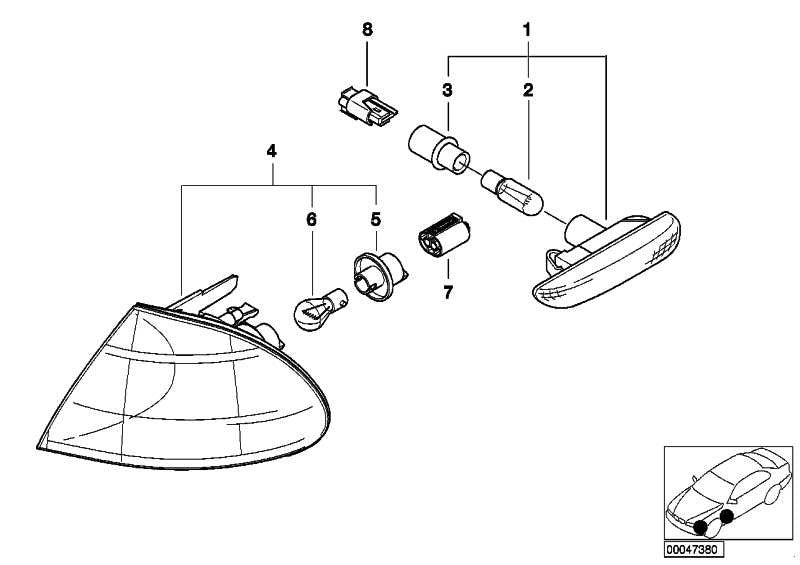 8
1
3
2
4
6
5
7
00047380