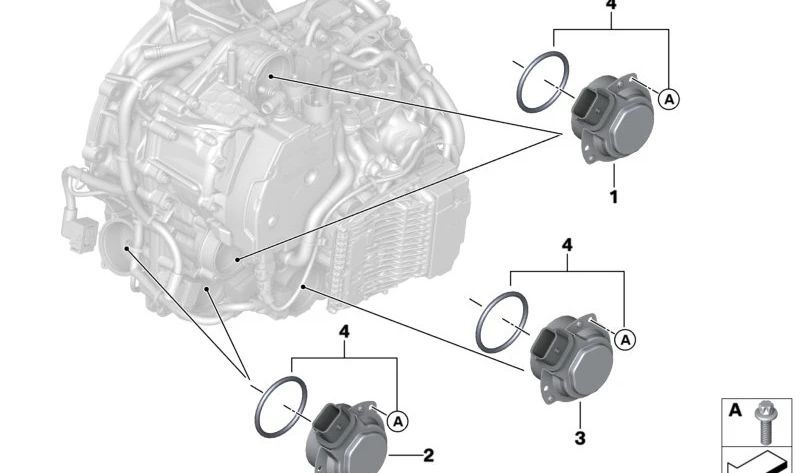 4
A
1
4
A
3
4
A
2
A