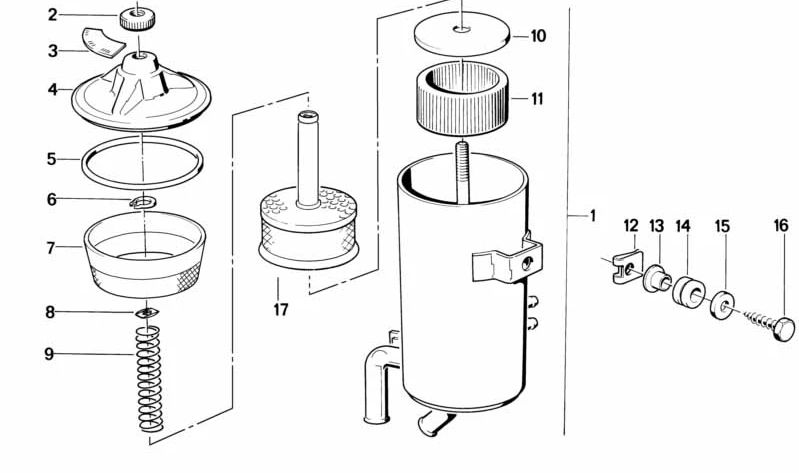 2
3
4
5
6
7
8
9
17
10
11
1
12
13
14
15
16