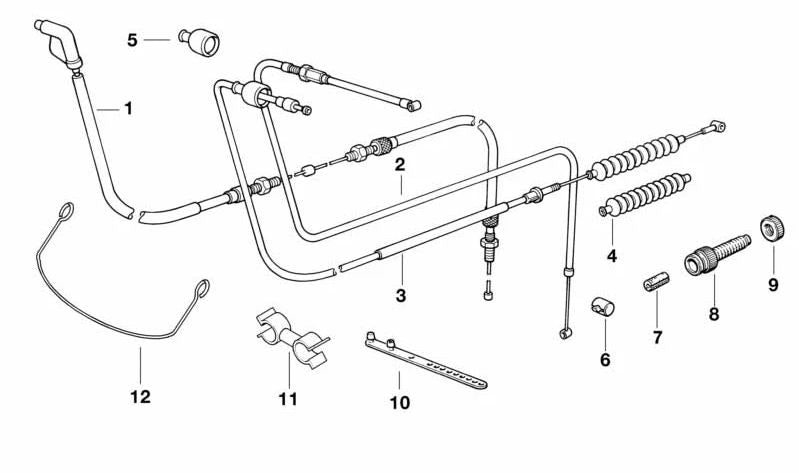 5
1
2
3
4
9
8
7
6
12
11
10