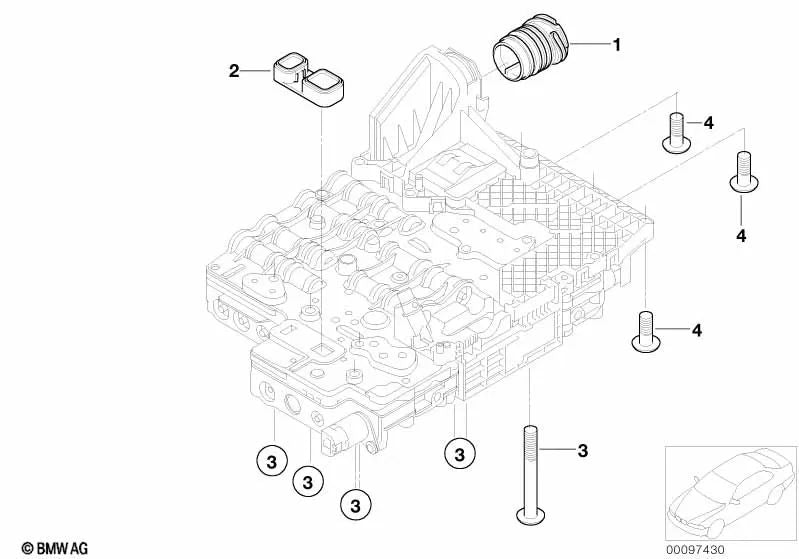 1
2
4
4
4
3
3
3
3
3
© BMW AG
00097430