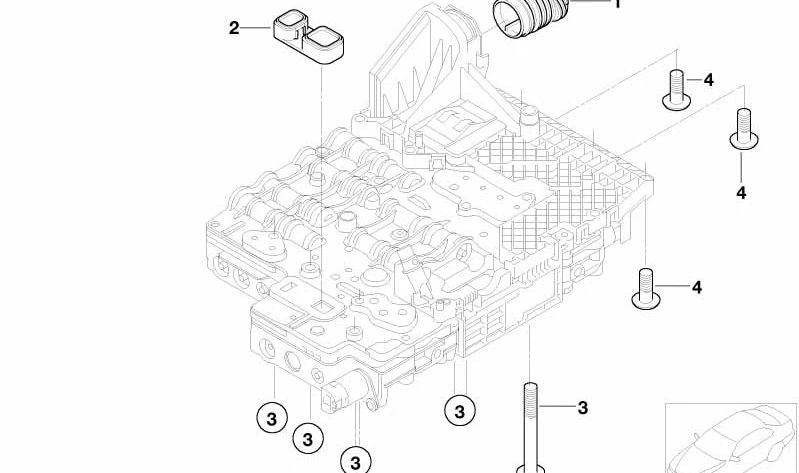 1
2
4
4
4
3
3
3
3
3