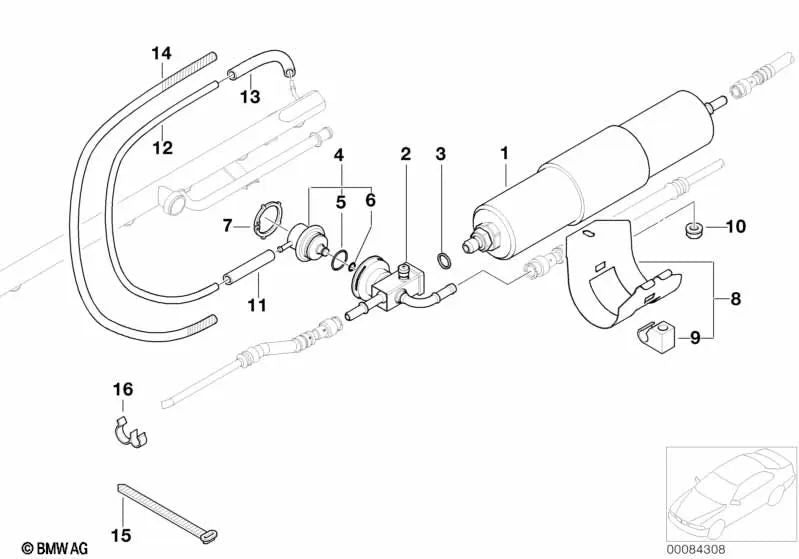 14
13
12
4
2
3
1
5
6
7
10
11
8
9
16
15
© BMW AG
00084308